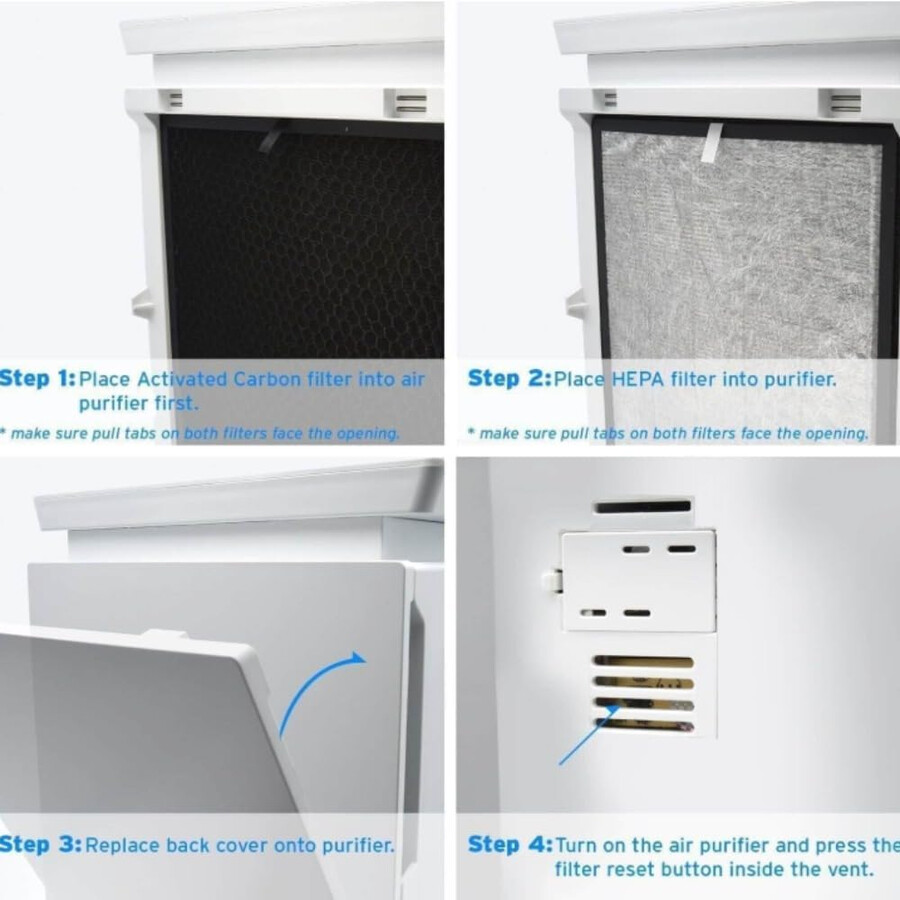 Step 1: Place Activated Carbon filter into air purifier first.

* make sure pull tabs on both filters face the opening.

Step 2: Place HEPA filter into purifier.

* make sure pull tabs on both filters face the opening.

Step 3: Replace back cover onto purifier.

Step 4: Turn on the air purifier and press the filter reset button inside the vent.