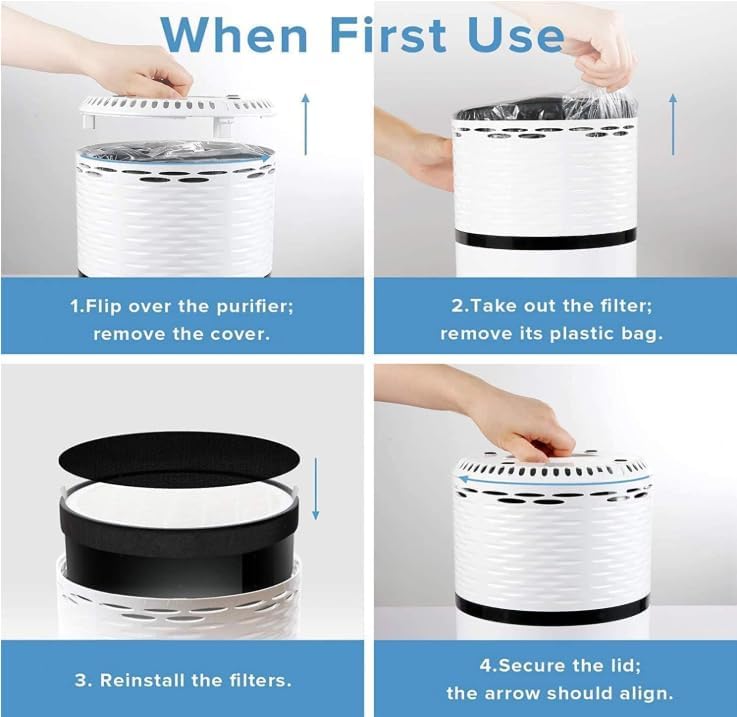 When First Use

1.Flip over the purifier; remove the cover.

2.Take out the filter; remove its plastic bag.

3. Reinstall the filters.

4.Secure the lid; the arrow should align.