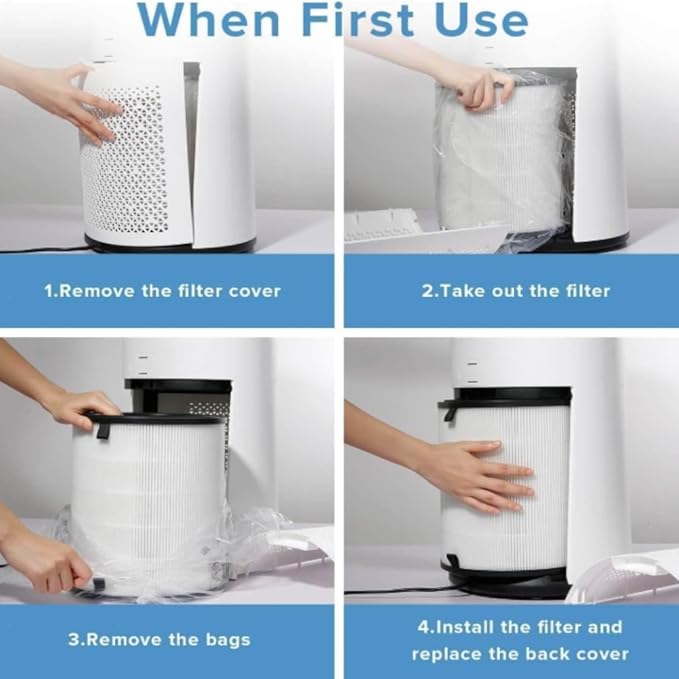 When First Use

1.Remove the filter cover

2.Take out the filter

3.Remove the bags

4.Install the filter and replace the back cover