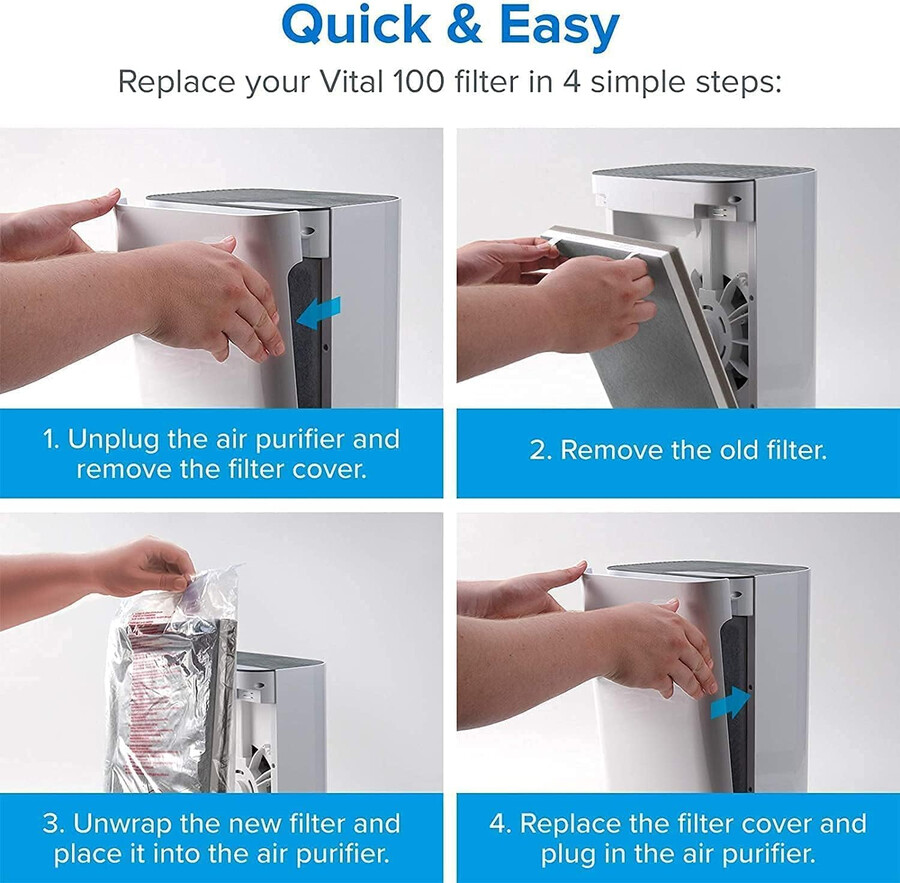 Quick & Easy

Replace your Vital 100 filter in 4 simple steps:

1. Unplug the air purifier and remove the filter cover.

2. Remove the old filter.

3. Unwrap the new filter and place it into the air purifier.

4. Replace the filter cover and plug in the air purifier.