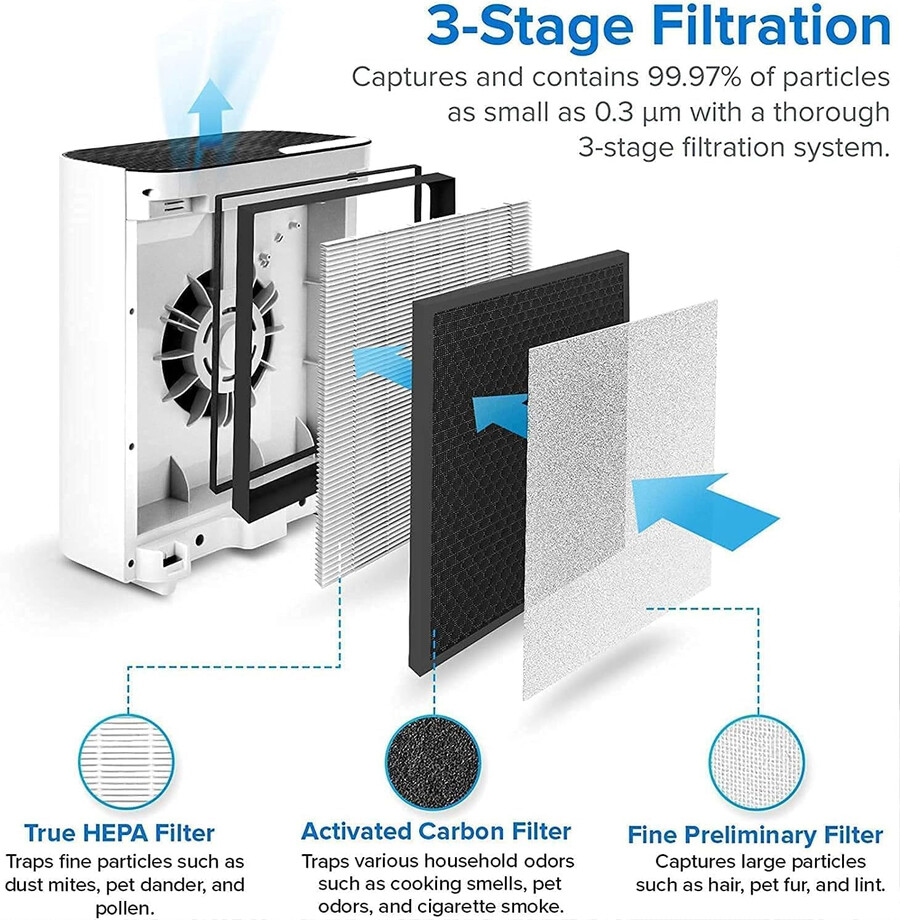 3-Stage Filtration

Captures and contains 99.97% of particles as small as 0.3 µm with a thorough 3-stage filtration system.

True HEPA Filter
Traps fine particles such as dust mites, pet dander, and pollen.

Activated Carbon Filter
Traps various household odors such as cooking smells, pet odors, and cigarette smoke.

Fine Preliminary Filter
Captures large particles such as hair, pet fur, and lint.